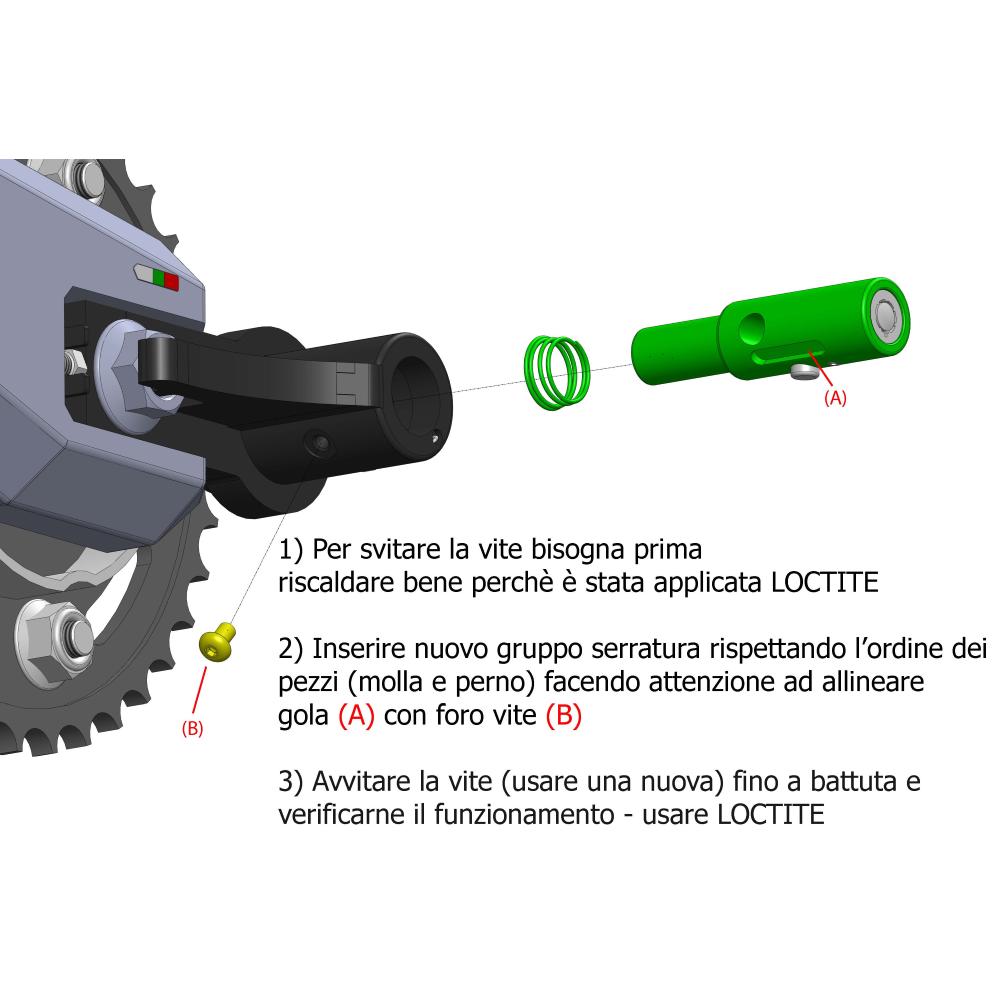 (A)

(B)

1) Per svitare la vite bisogna prima riscaldare bene perchè è stata applicata LOCTITE

2) Inserire nuovo gruppo serratura rispettando l'ordine dei pezzi (molla e perno) facendo attenzione ad allineare gola (A) con foro vite (B)

3) Avvitare la vite (usare una nuova) fino a battuta e verificarne il funzionamento - usare LOCTITE