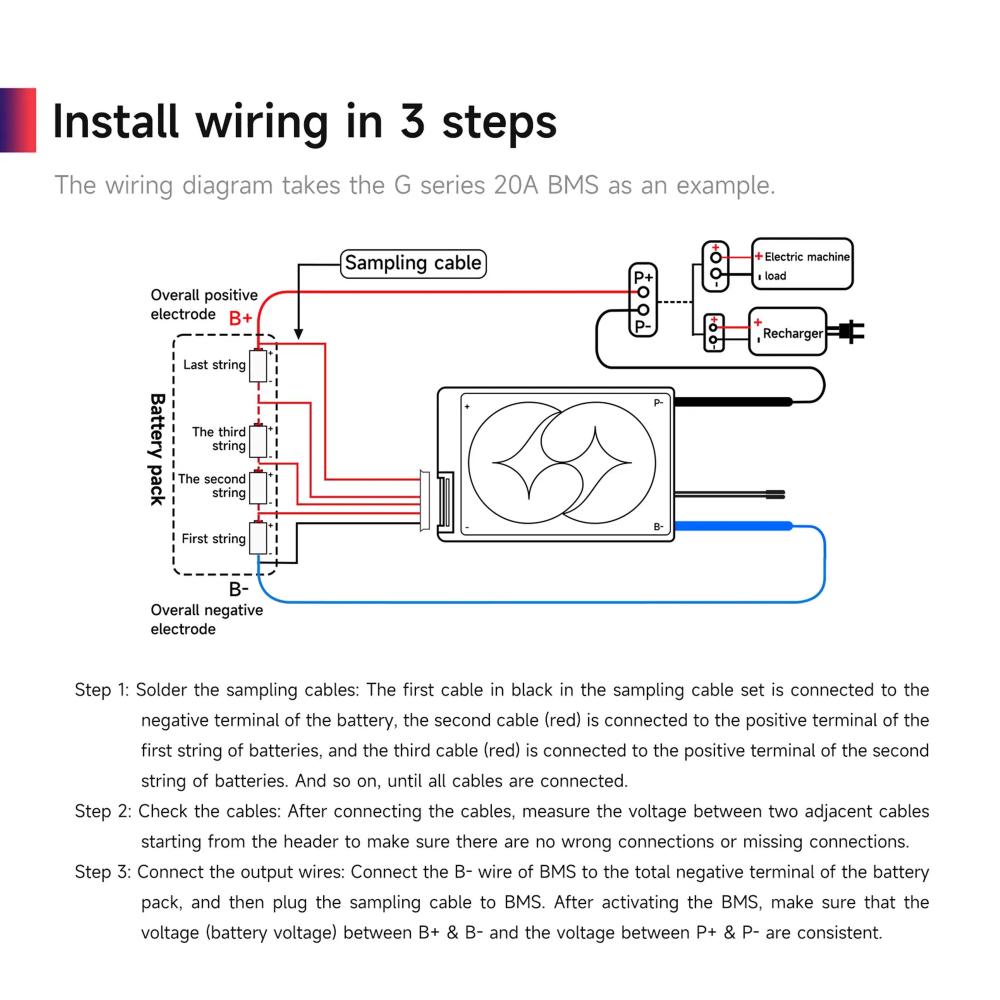 Install wiring in 3 steps

The wiring diagram takes the G series 20A BMS as an example.

Sampling cable

Overall positive electrode B+

Battery pack

Last string

The third string

The second string

First string

B-

Overall negative electrode

P+

P-

+ Electric machine load

+ Recharger

+

P-

-

B-

Step 1: Solder the sampling cables: The first cable in black in the sampling cable set is connected to the negative terminal of the battery, the second cable (red) is connected to the positive terminal of the first string of batteries, and the third cable (red) is connected to the positive terminal of the second string of batteries. And so on, until all cables are connected.

Step 2: Check the cables: After connecting the cables, measure the voltage between two adjacent cables starting from the header to make sure there are no wrong connections or missing connections.

Step 3: Connect the output wires: Connect the B- wire of BMS to the total negative terminal of the battery pack, and then plug the sampling cable to BMS. After activating the BMS, make sure that the voltage (battery voltage) between B+ & B- and the voltage between P+ & P- are consistent.